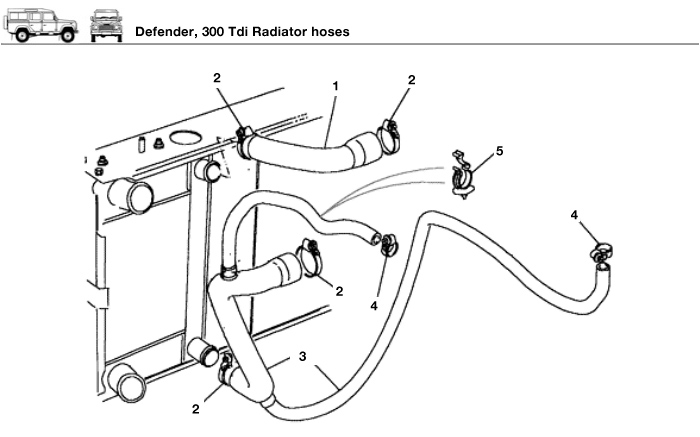 Defender, 300 Tdi Radiator hoses

2
1
2
5
4
2
4
3
2