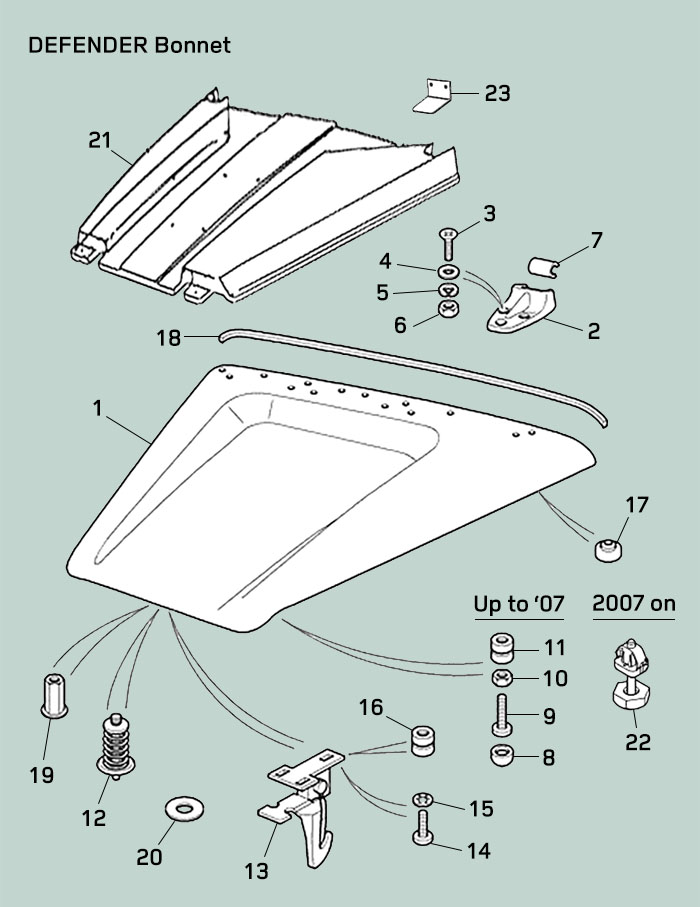 DEFENDER Bonnet

23
21
3
7
4
5
6
2
18
1
17
Up to '07
2007 on
11
10
9
8
22
16
15
14
19
12
20
13