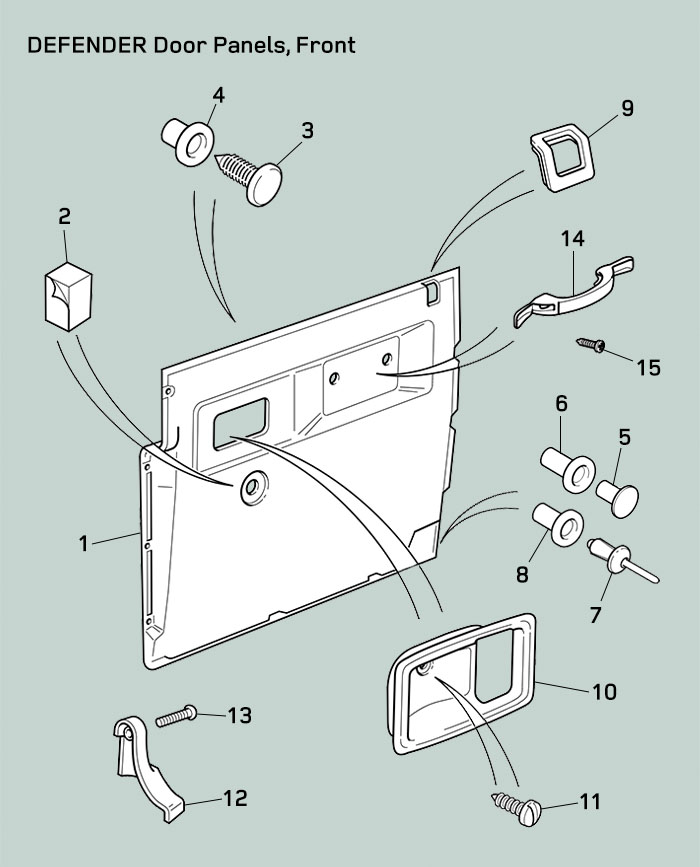 DEFENDER Door Panels, Front

4
3
9
2
14
15
6
5
1
8
7
10
13
12
11