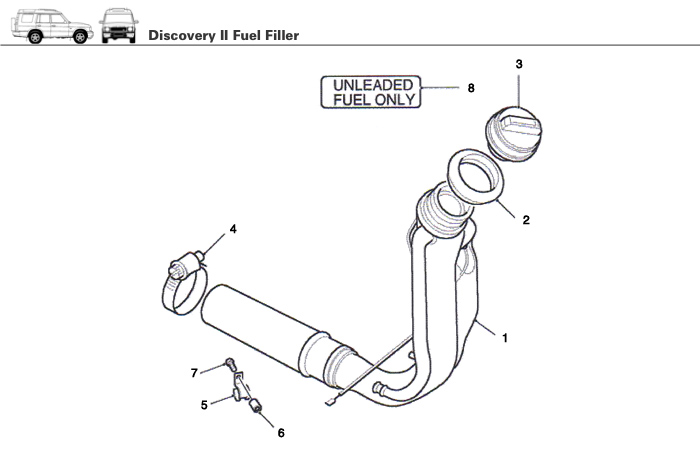 Discovery II Fuel Filler

UNLEADED FUEL ONLY

8

3

2

4

1

7

5

6