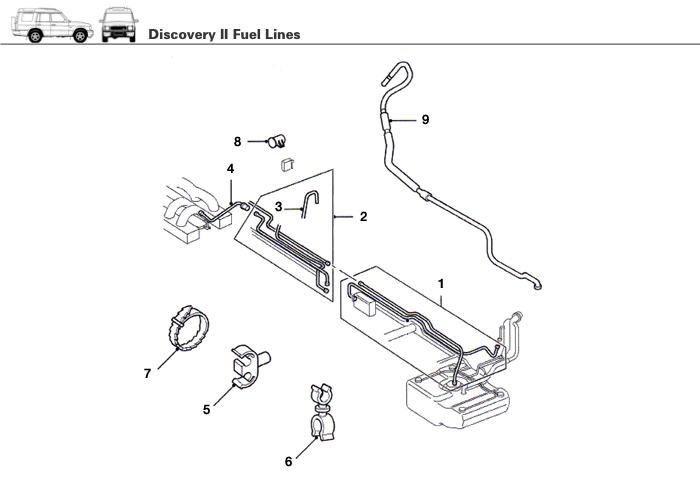 Discovery II Fuel Lines

9

8

4

3

2

1

7

5

6