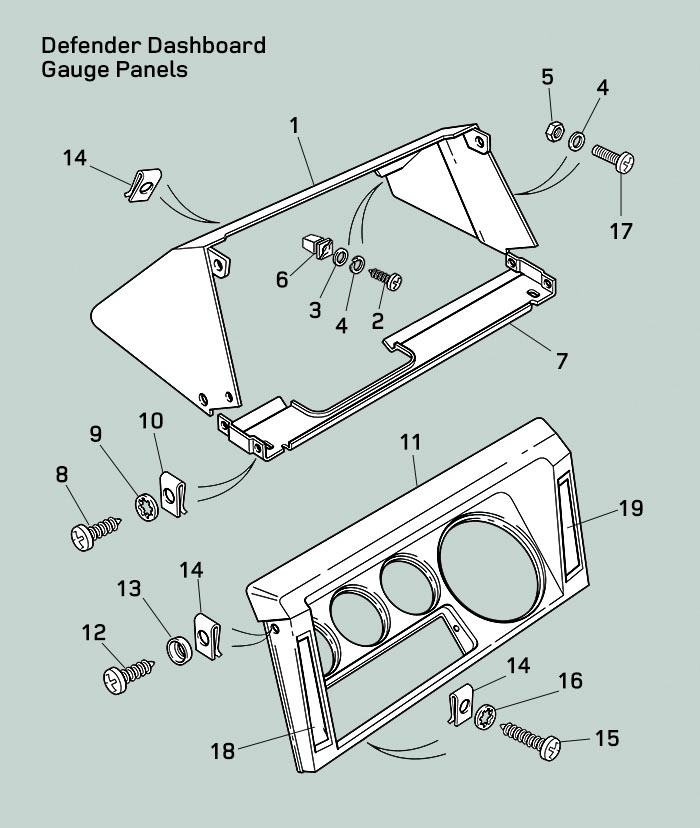 Defender Dashboard
Gauge Panels

5
4
1
14
17
6
3
4
2
7
10
9
8
11
19
14
13
12
14
16
15
18