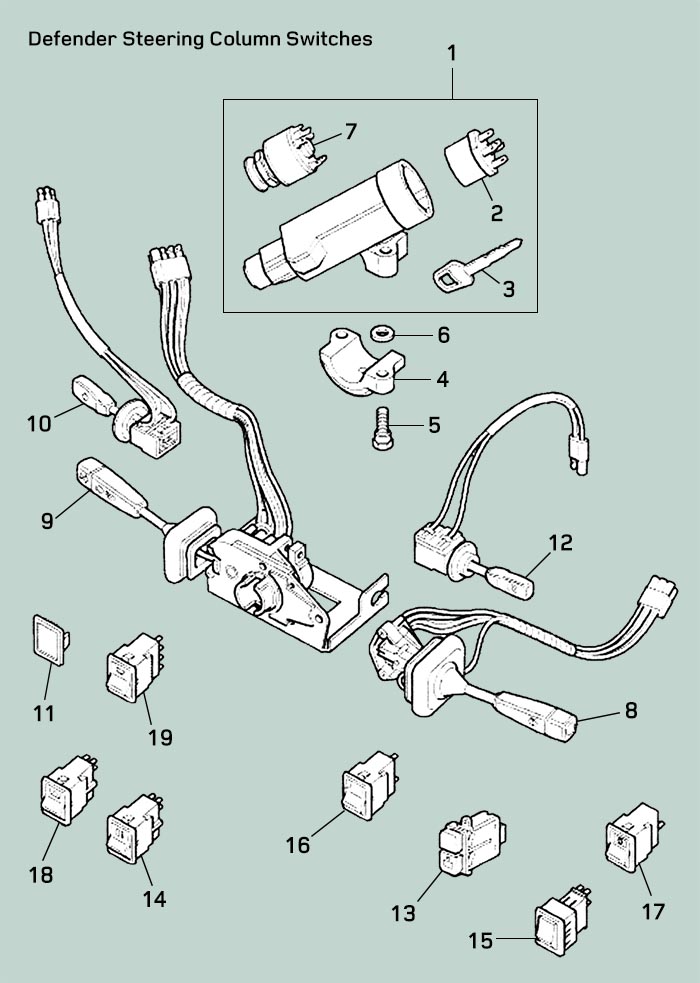 Defender Steering Column Switches

1
7
2
3
6
4
5
10
9
12
11
19
8
18
14
16
13
17
15