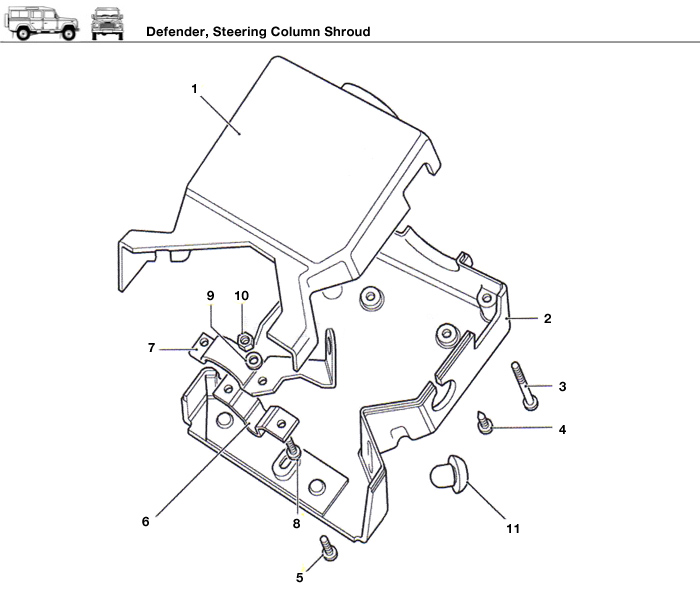 Defender, Steering Column Shroud

1
9
10
7
2
3
4
6
8
11
5