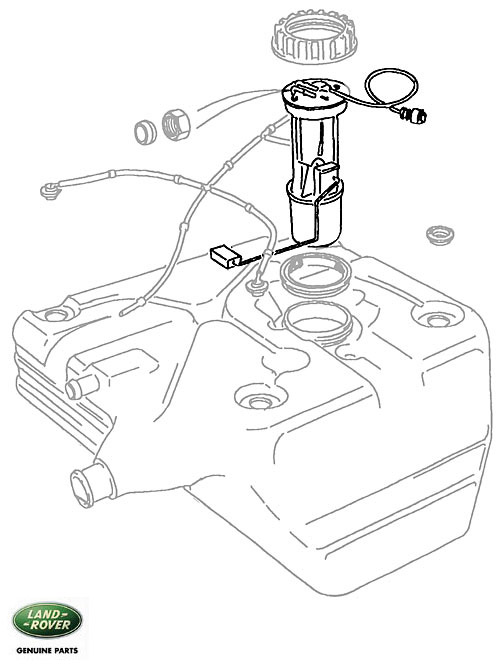 LAND-ROVER
GENUINE PARTS