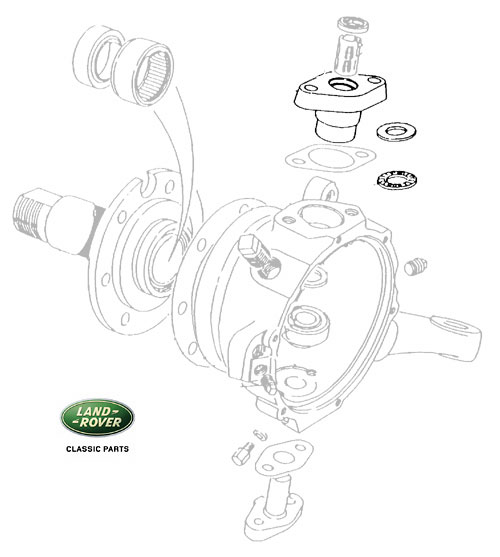 LAND-ROVER
CLASSIC PARTS