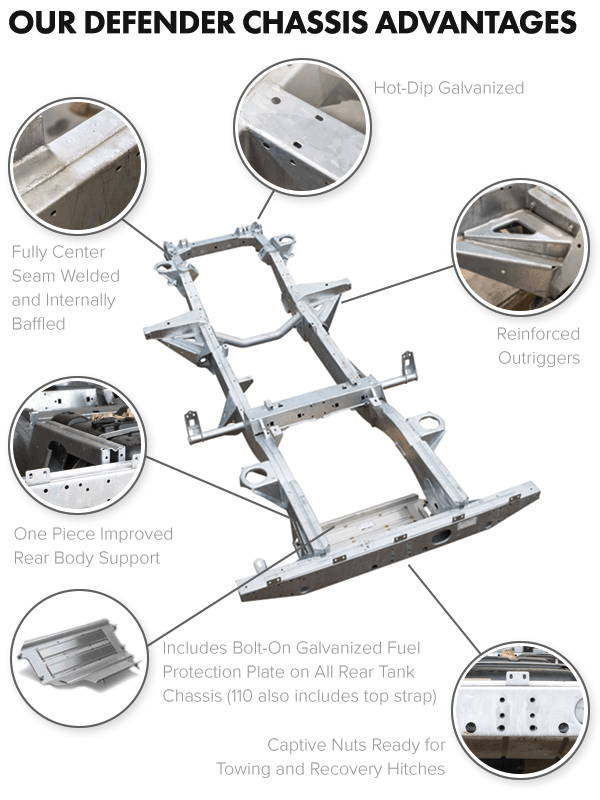 OUR DEFENDER CHASSIS ADVANTAGES

Hot-Dip Galvanized

Fully Center Seam Welded and Internally Baffled

Reinforced Outriggers

One Piece Improved Rear Body Support

Includes Bolt-On Galvanized Fuel Protection Plate on All Rear Tank Chassis (110 also includes top strap)

Captive Nuts Ready for Towing and Recovery Hitches