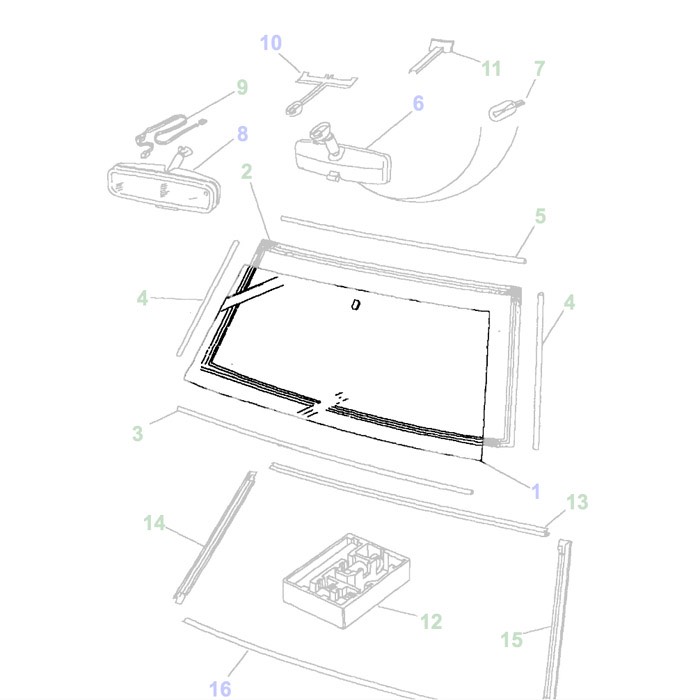 10
11
7
9
6
8
2
5
4
4
3
1
13
14
12
15
16